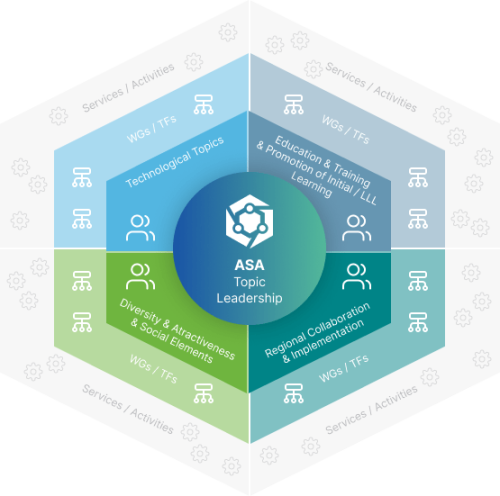 Services / Activities

WGs / TFs

Technological Topics

Services / Activities

WGs / TFs

Education & Training & Promotion of Initial / LLL Learning

ASA
Topic
Leadership

Diversity & Atractiveness & Social Elements

WGs / TFs

Services / Activities

Regional Collaboration & Implementation

WGs / TFs

Services / Activities